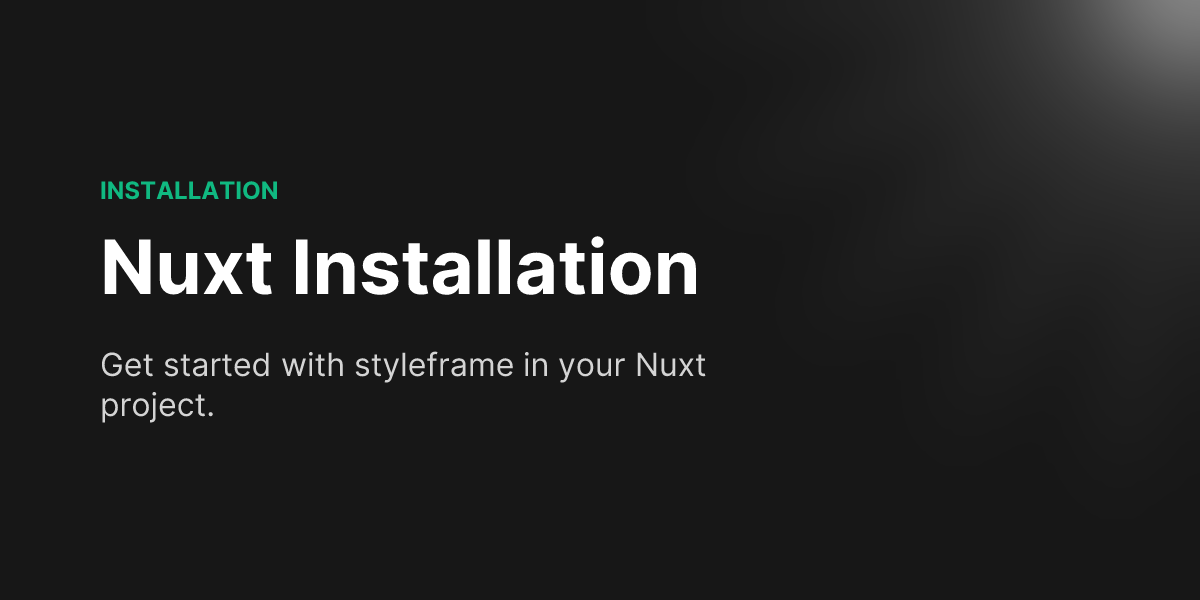 INSTALLATION

Nuxt Installation

Get started with styleframe in your Nuxt project.